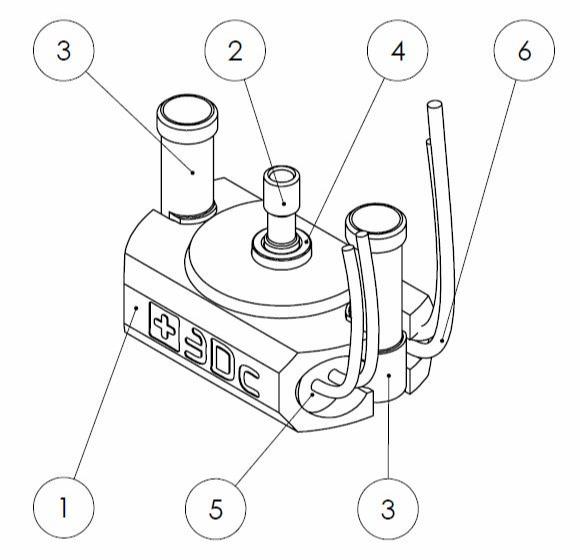 3
2
4
6
+3Dc
1
5
3