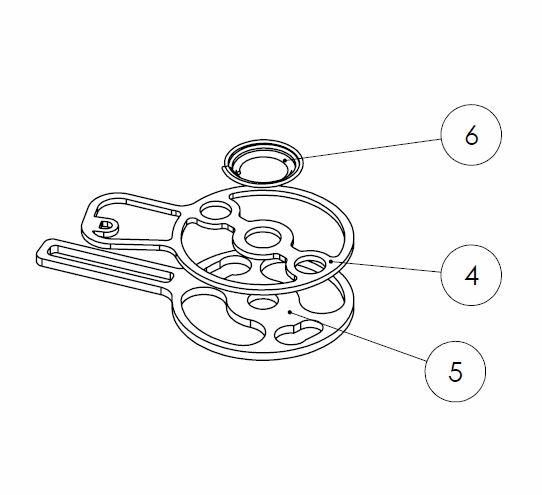 6

4

5