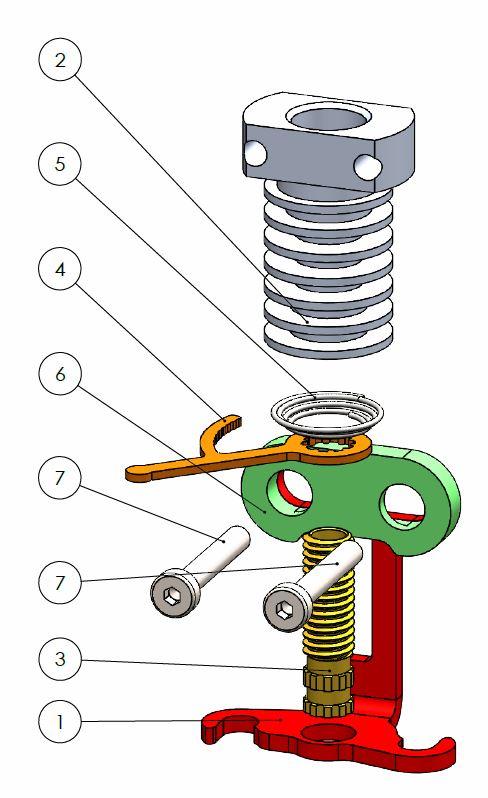 2

5

4

6

7

7

3

1